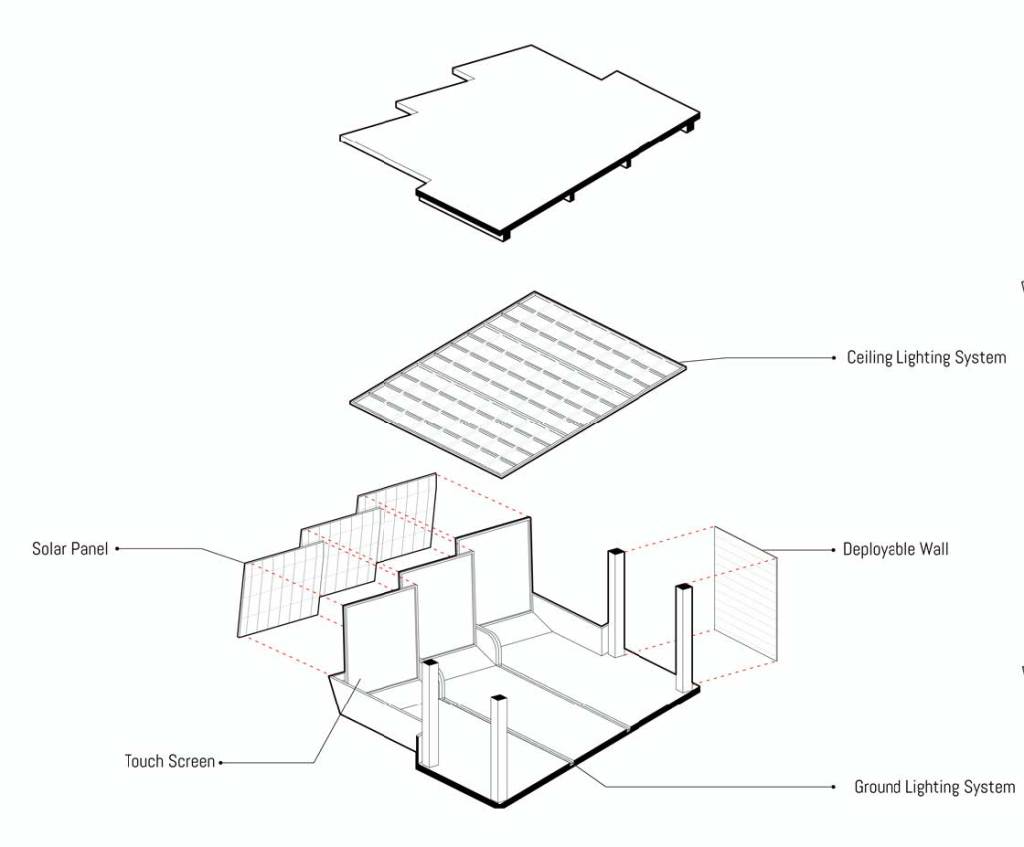 Ceiling Lighting System

Solar Panel

Deployable Wall

Touch Screen

Ground Lighting System